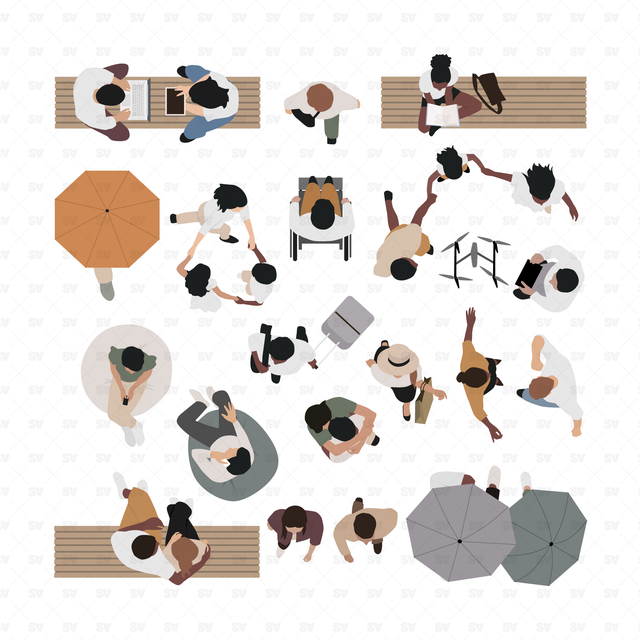 SV