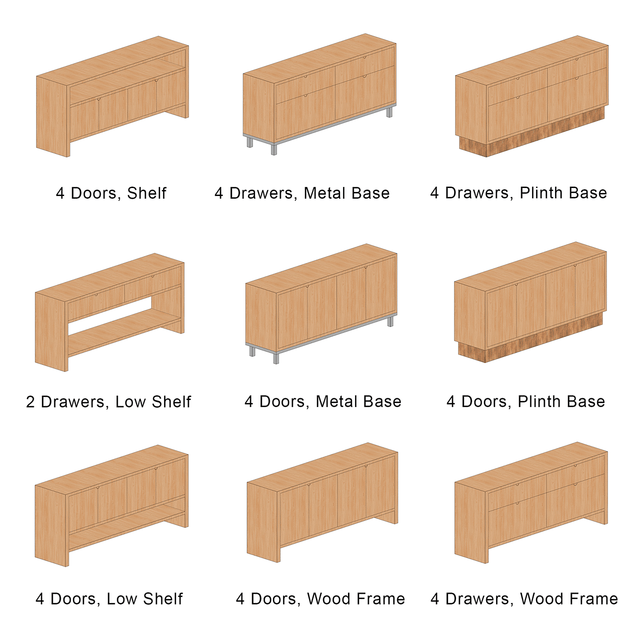 4 Doors, Shelf

4 Drawers, Metal Base

4 Drawers, Plinth Base

2 Drawers, Low Shelf

4 Doors, Metal Base

4 Doors, Plinth Base

4 Doors, Low Shelf

4 Doors, Wood Frame

4 Drawers, Wood Frame