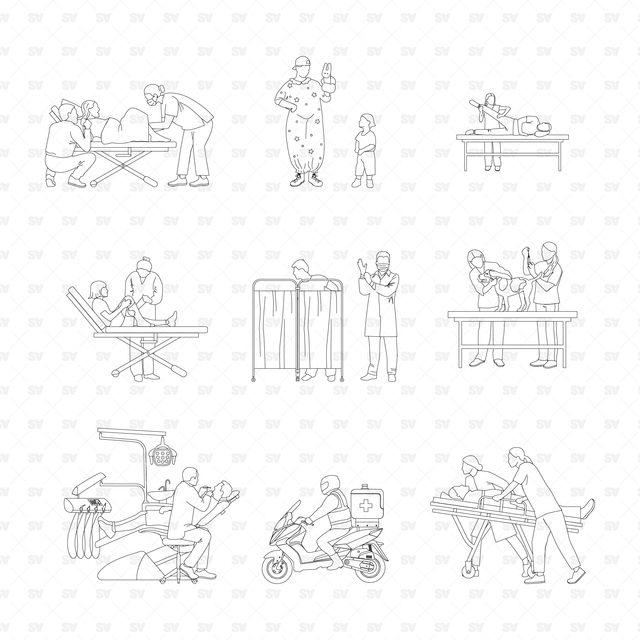 SV