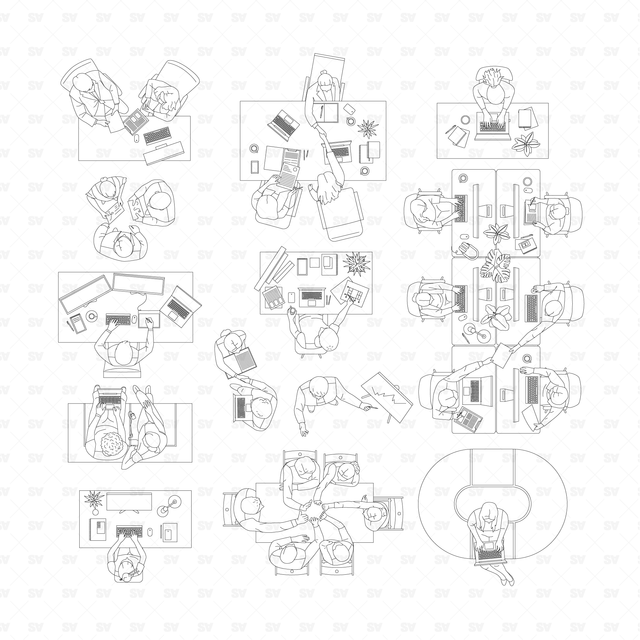 SV