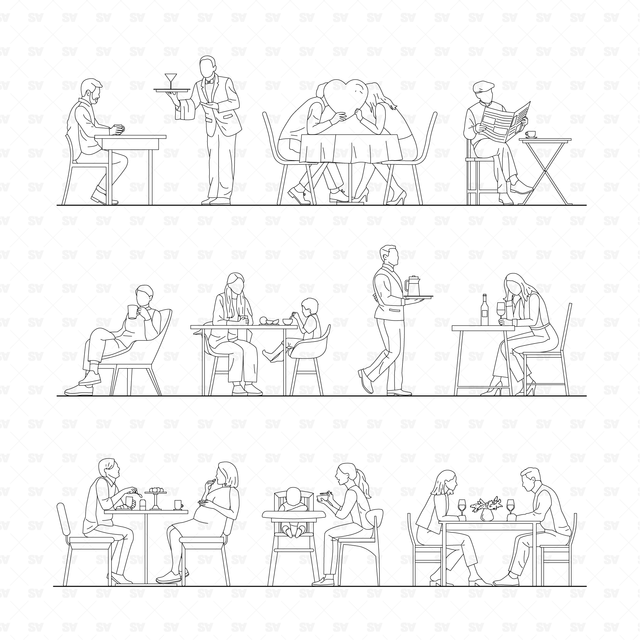 SV