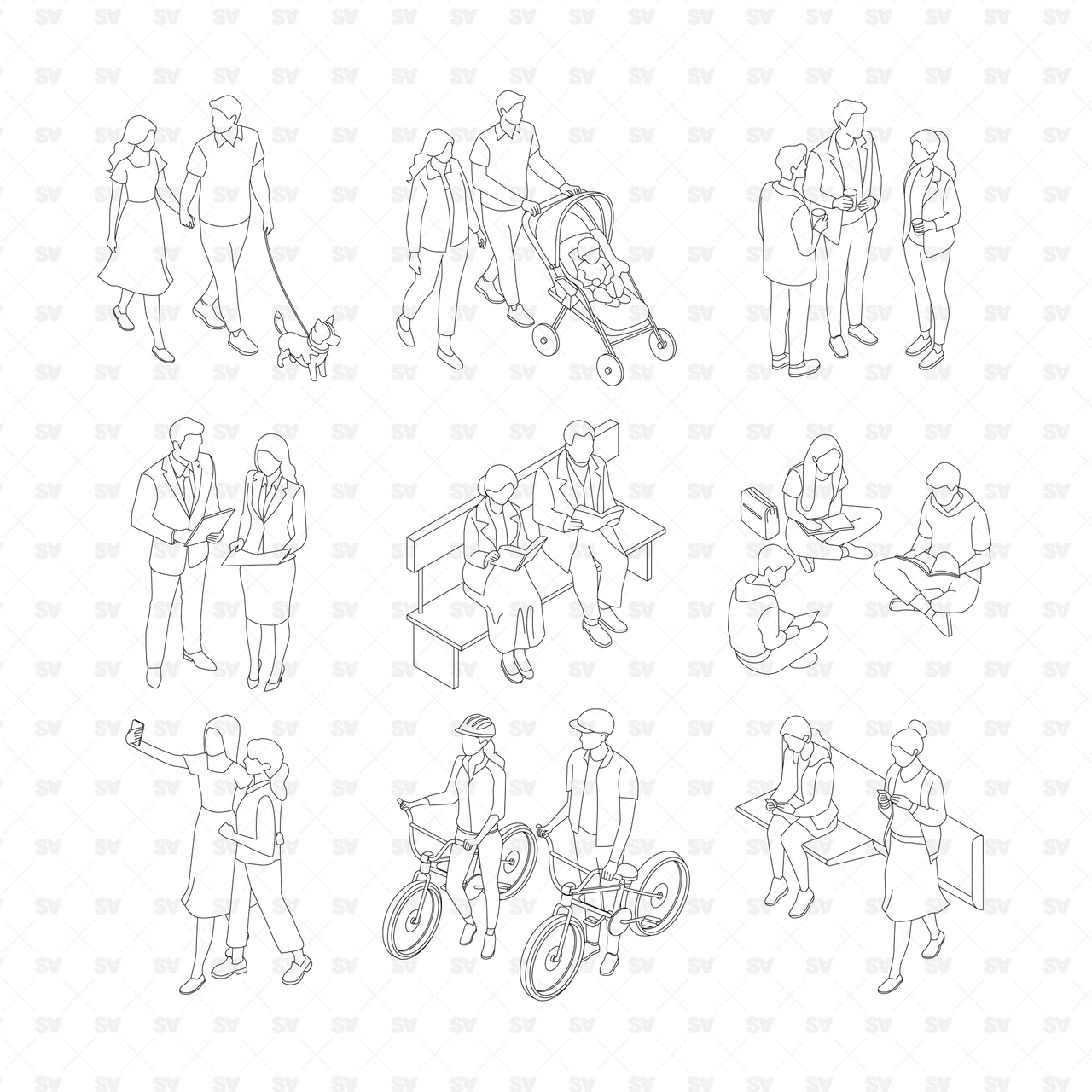 SV