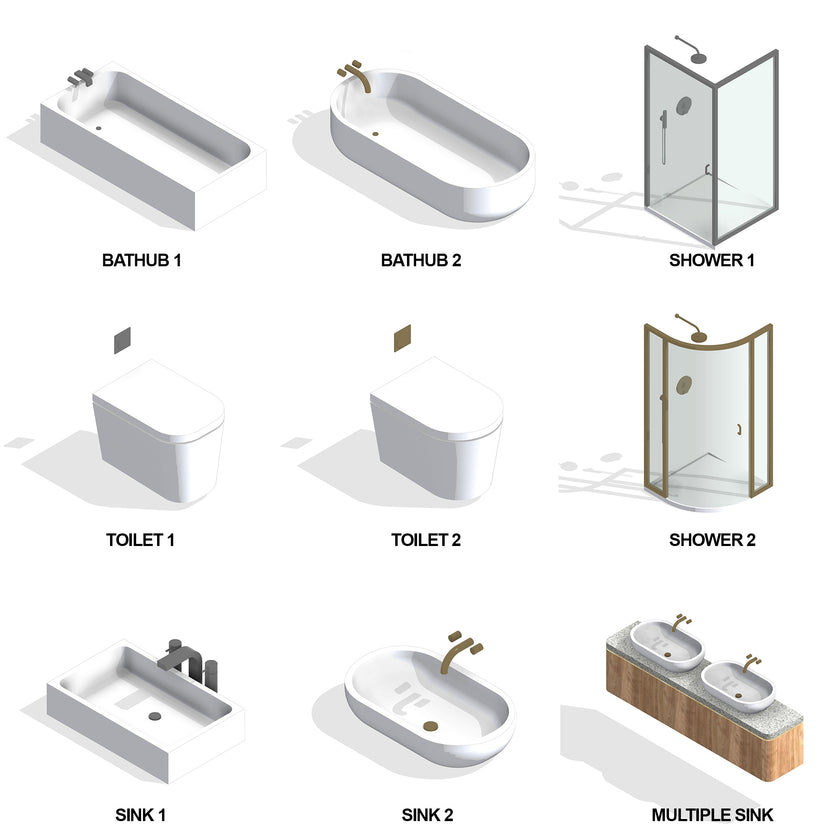 BATHUB 1

BATHUB 2

SHOWER 1

TOILET 1

TOILET 2

SHOWER 2

SINK 1

SINK 2

MULTIPLE SINK