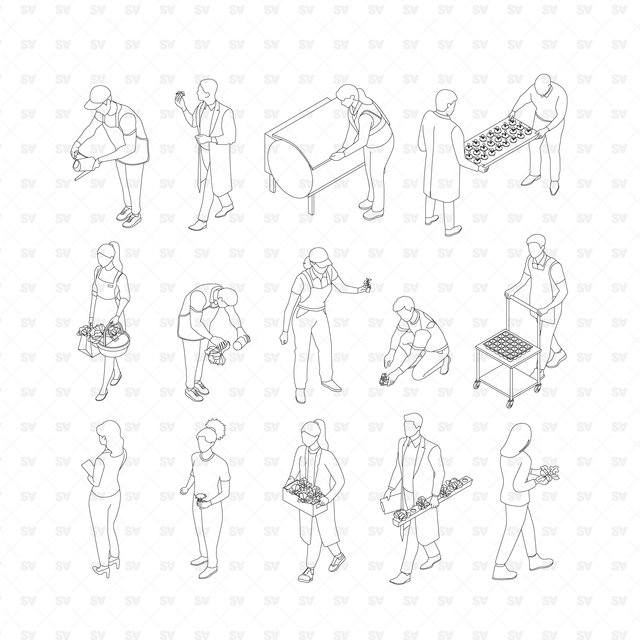 SV