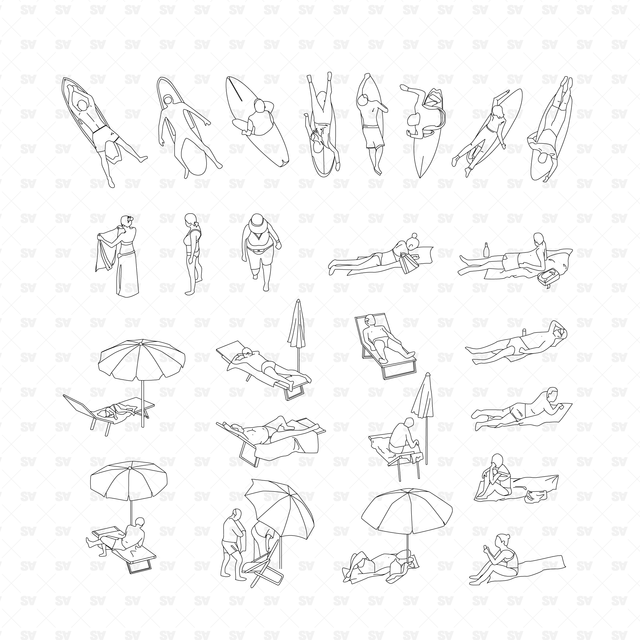 SV