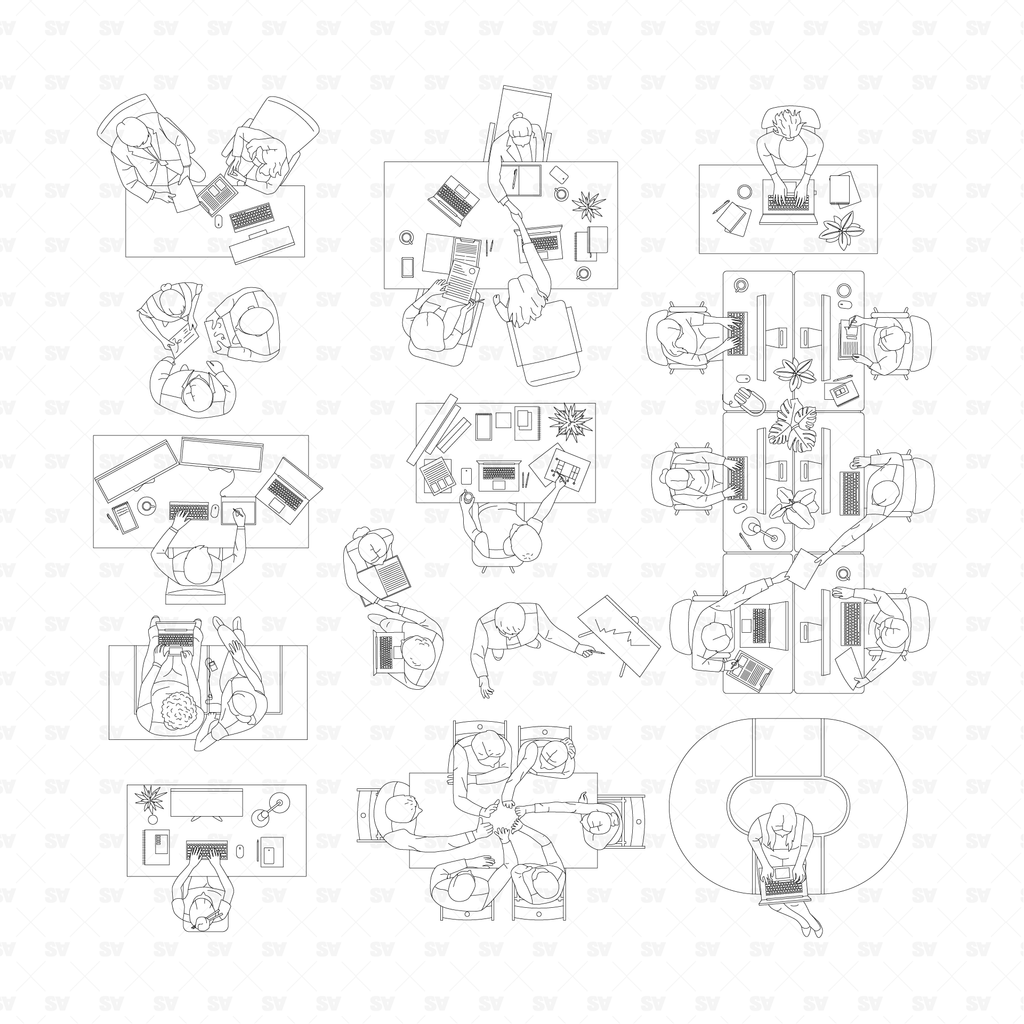 SV